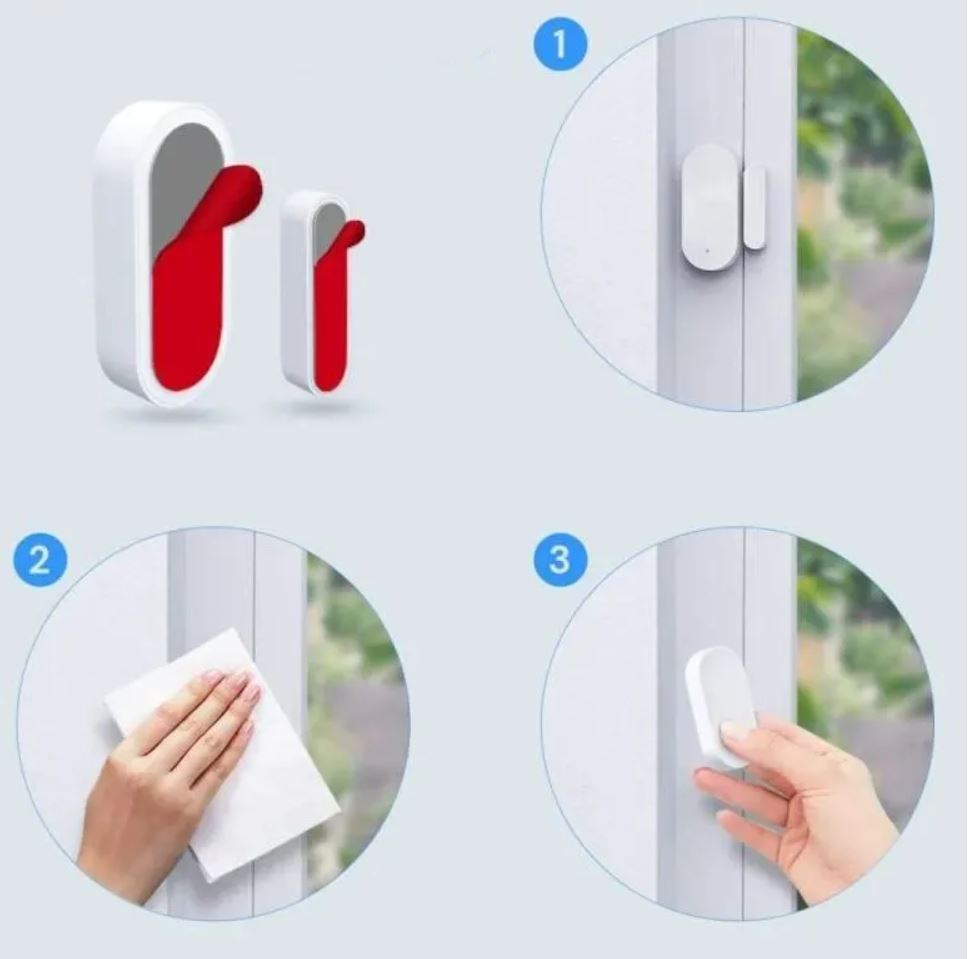 1

2

3