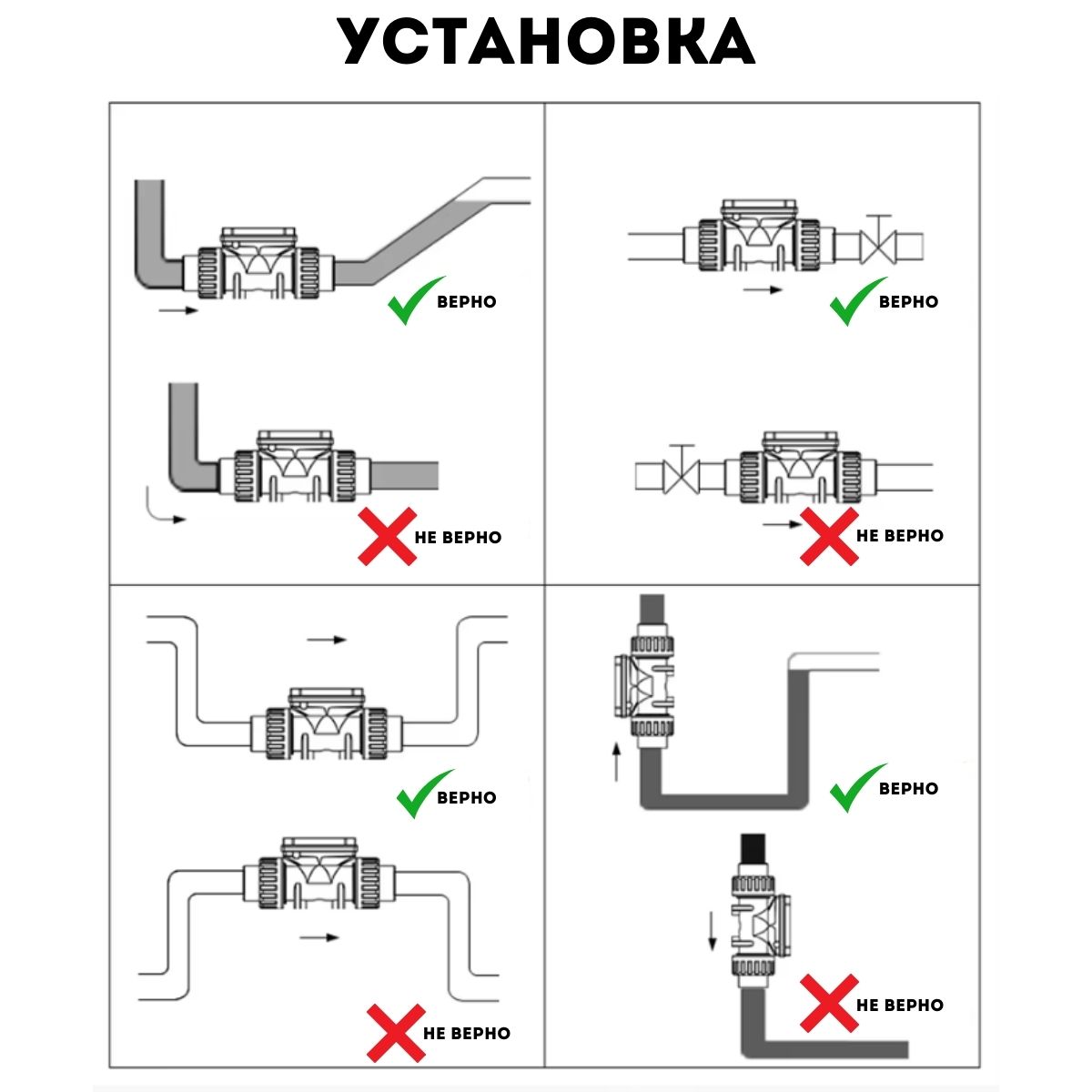 УСТАНОВКА

ВЕРНО

НЕ ВЕРНО

ВЕРНО

НЕ ВЕРНО

ВЕРНО

НЕ ВЕРНО

ВЕРНО

НЕ ВЕРНО